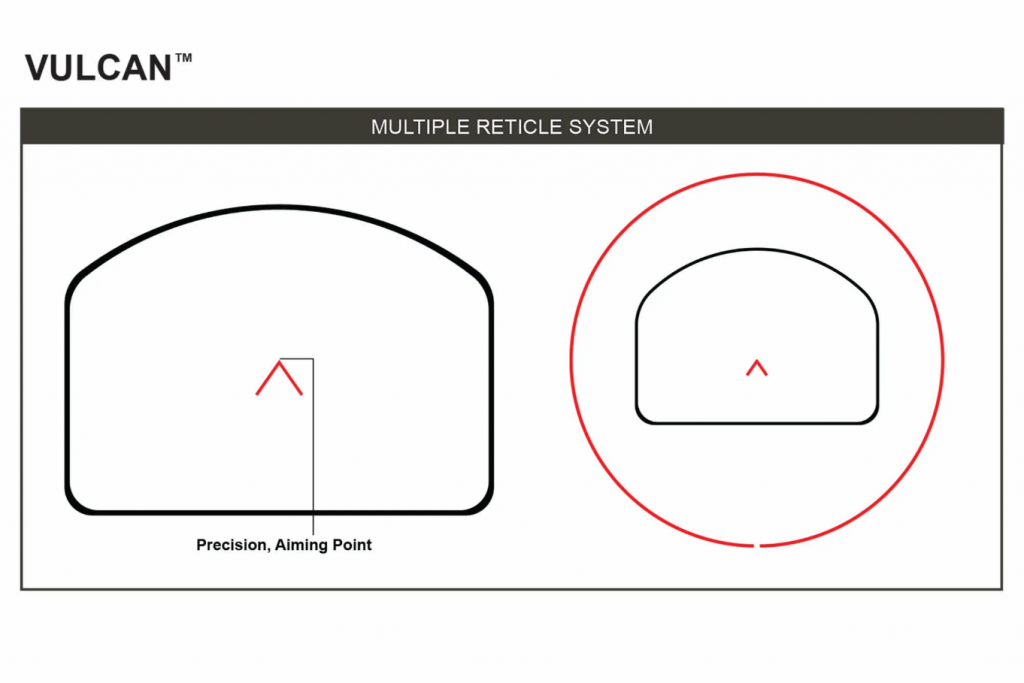 VULCAN™

MULTIPLE RETICLE SYSTEM

Precision, Aiming Point