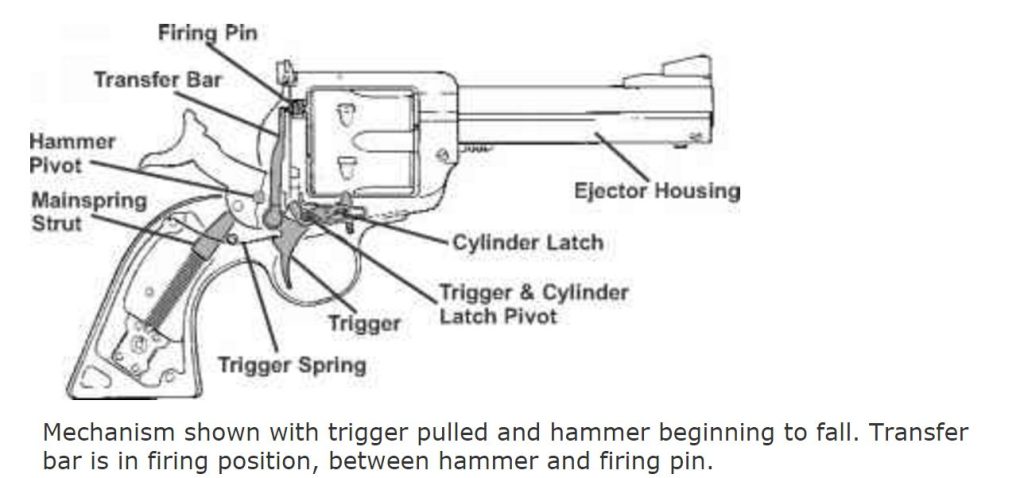 Firing Pin
Transfer Bar
Hammer Pivot
Mainspring Strut
Ejector Housing
Cylinder Latch
Trigger & Cylinder Latch Pivot
Trigger
Trigger Spring

Mechanism shown with trigger pulled and hammer beginning to fall. Transfer bar is in firing position, between hammer and firing pin.